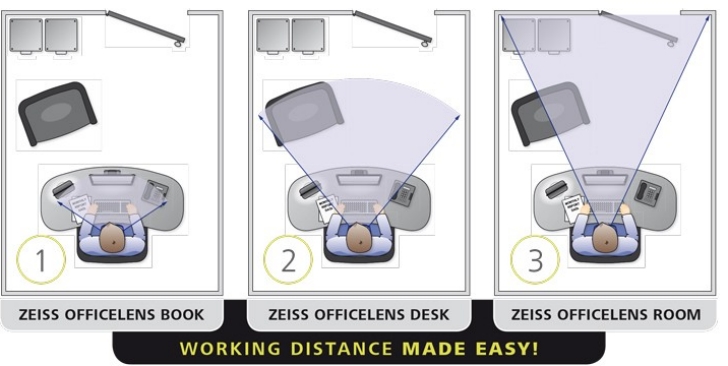 1

2

3

ZEISS OFFICELENS BOOK

ZEISS OFFICELENS DESK

ZEISS OFFICELENS ROOM

WORKING DISTANCE MADE EASY!